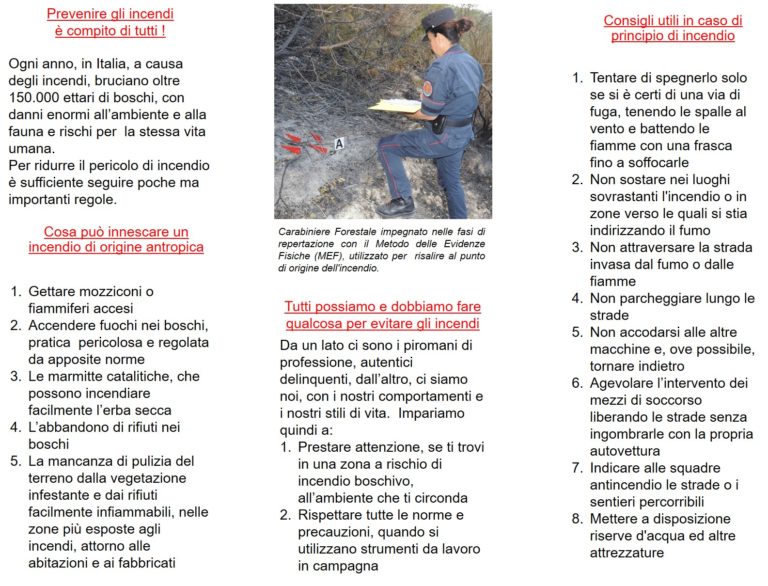 Prevenire gli incendi
è compito di tutti !

Ogni anno, in Italia, a causa degli incendi, bruciano oltre 150.000 ettari di boschi, con danni enormi all'ambiente e alla fauna e rischi per la stessa vita umana.
Per ridurre il pericolo di incendio è sufficiente seguire poche ma importanti regole.

Cosa può innescare un incendio di origine antropica

1. Gettare mozziconi o fiammiferi accesi
2. Accendere fuochi nei boschi, pratica pericolosa e regolata da apposite norme
3. Le marmitte catalitiche, che possono incendiare facilmente l'erba secca
4. L'abbandono di rifiuti nei boschi
5. La mancanza di pulizia del terreno dalla vegetazione infestante e dai rifiuti facilmente infiammabili, nelle zone più esposte agli incendi, attorno alle abitazioni e ai fabbricati

A

Carabiniere Forestale impegnato nelle fasi di repertazione con il Metodo delle Evidenze Fisiche (MEF), utilizzato per risalire al punto di origine dell'incendio.

Tutti possiamo e dobbiamo fare qualcosa per evitare gli incendi

Da un lato ci sono i piromani di professione, autentici delinquenti, dall'altro, ci siamo noi, con i nostri comportamenti e i nostri stili di vita. Impariamo quindi a:
1. Prestare attenzione, se ti trovi in una zona a rischio di incendio boschivo, all'ambiente che ti circonda
2. Rispettare tutte le norme e precauzioni, quando si utilizzano strumenti da lavoro in campagna

Consigli utili in caso di principio di incendio

1. Tentare di spegnerlo solo se si è certi di una via di fuga, tenendo le spalle al vento e battendo le fiamme con una frasca fino a soffocarle
2. Non sostare nei luoghi sovrastanti l'incendio o in zone verso le quali si stia indirizzando il fumo
3. Non attraversare la strada invasa dal fumo o dalle fiamme
4. Non parcheggiare lungo le strade
5. Non accodarsi alle altre macchine e, ove possibile, tornare indietro
6. Agevolare l'intervento dei mezzi di soccorso liberando le strade senza ingombrarle con la propria autovettura
7. Indicare alle squadre antincendio le strade o i sentieri percorribili
8. Mettere a disposizione riserve d'acqua ed altre attrezzature