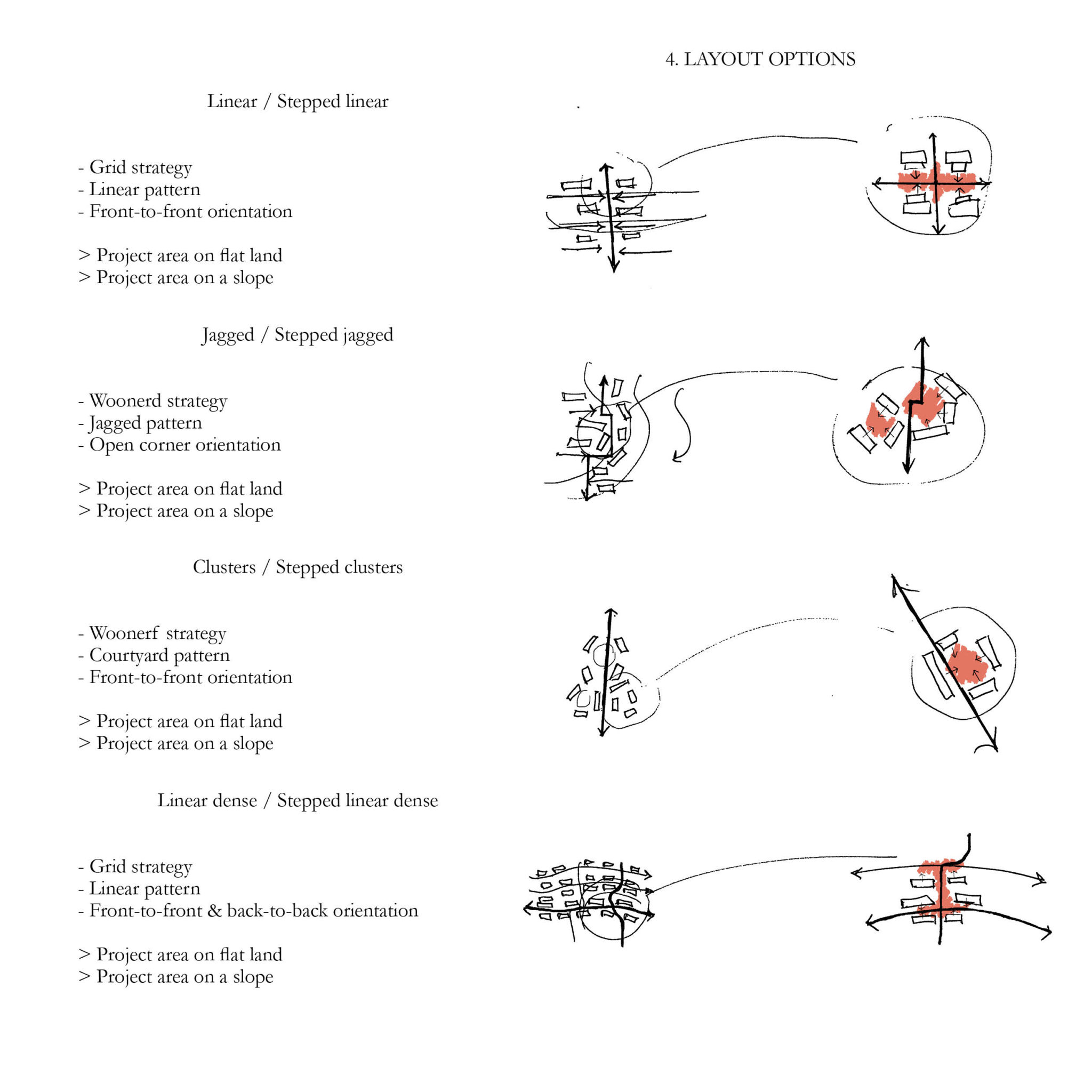 4. LAYOUT OPTIONS

Linear / Stepped linear

- Grid strategy
- Linear pattern
- Front-to-front orientation

> Project area on flat land
> Project area on a slope

Jagged / Stepped jagged

- Woonerd strategy
- Jagged pattern
- Open corner orientation

> Project area on flat land
> Project area on a slope

Clusters / Stepped clusters

- Woonerf strategy
- Courtyard pattern
- Front-to-front orientation

> Project area on flat land
> Project area on a slope

Linear dense / Stepped linear dense

- Grid strategy
- Linear pattern
- Front-to-front & back-to-back orientation

> Project area on flat land
> Project area on a slope