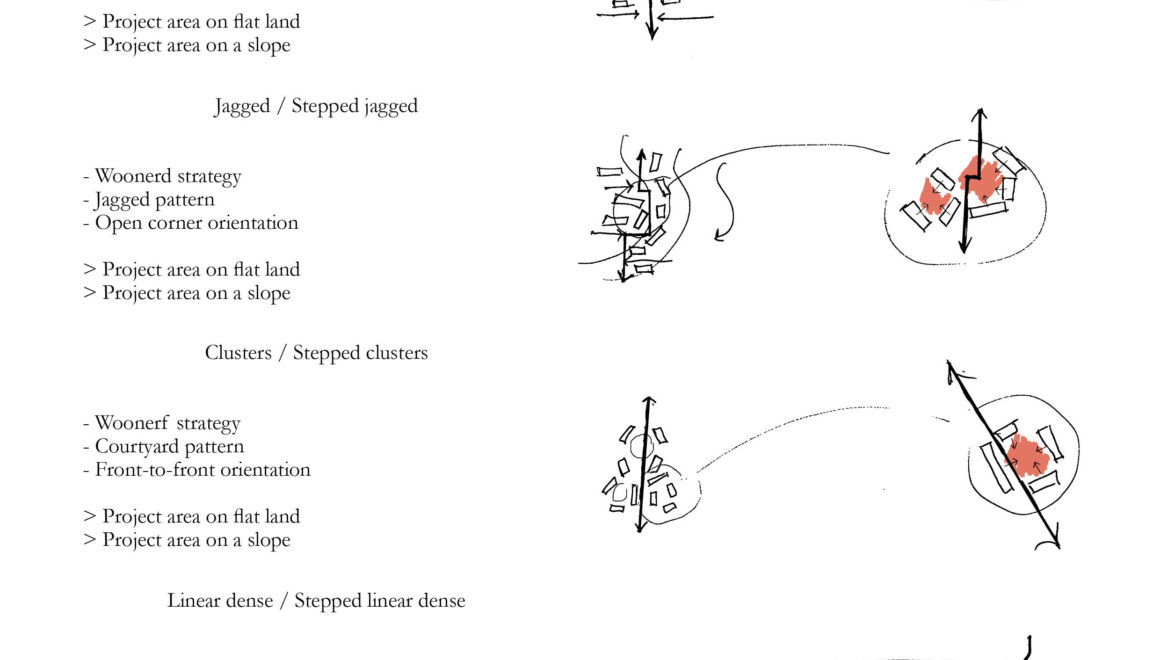 > Project area on flat land
> Project area on a slope

Jagged / Stepped jagged

- Woonerd strategy
- Jagged pattern
- Open corner orientation

> Project area on flat land
> Project area on a slope

Clusters / Stepped clusters

- Woonerf strategy
- Courtyard pattern
- Front-to-front orientation

> Project area on flat land
> Project area on a slope

Linear dense / Stepped linear dense