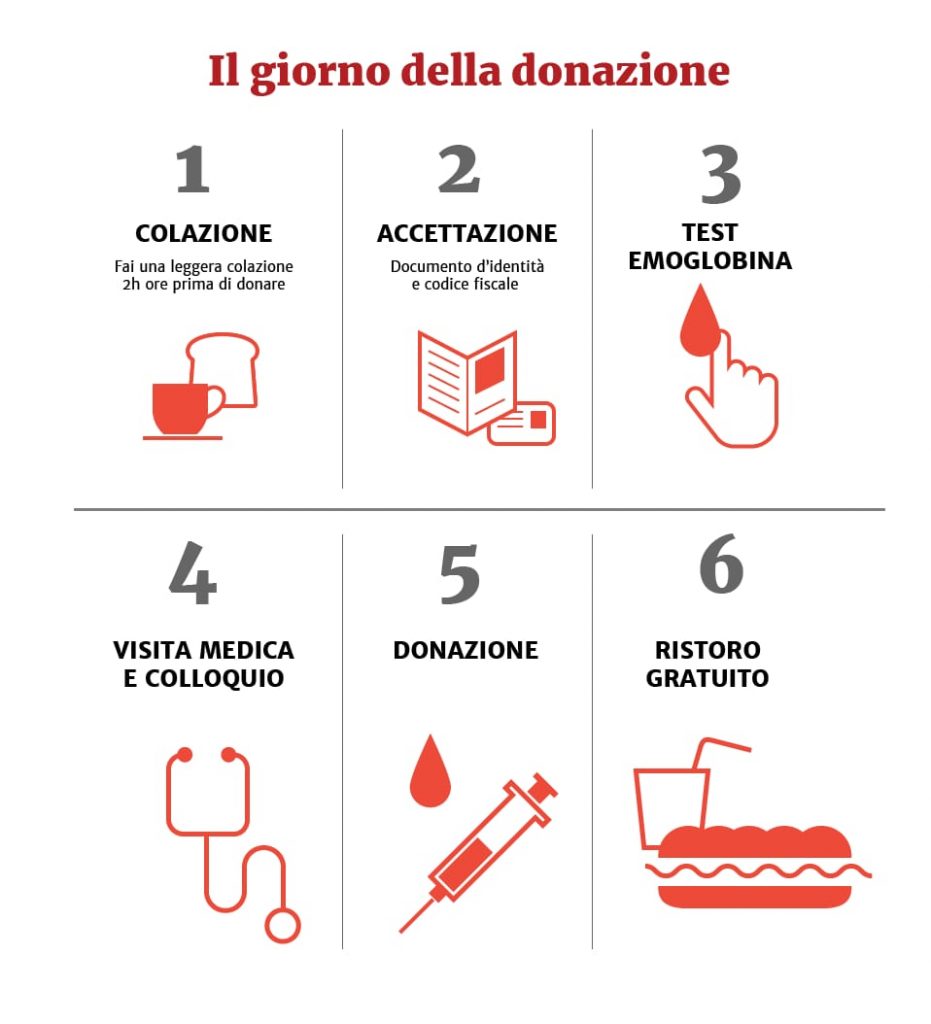 Il giorno della donazione

1
COLAZIONE
Fai una leggera colazione 2h ore prima di donare

2
ACCETTAZIONE
Documento d'identità e codice fiscale

3
TEST EMOGLOBINA

4
VISITA MEDICA E COLLOQUIO

5
DONAZIONE

6
RISTORO GRATUITO